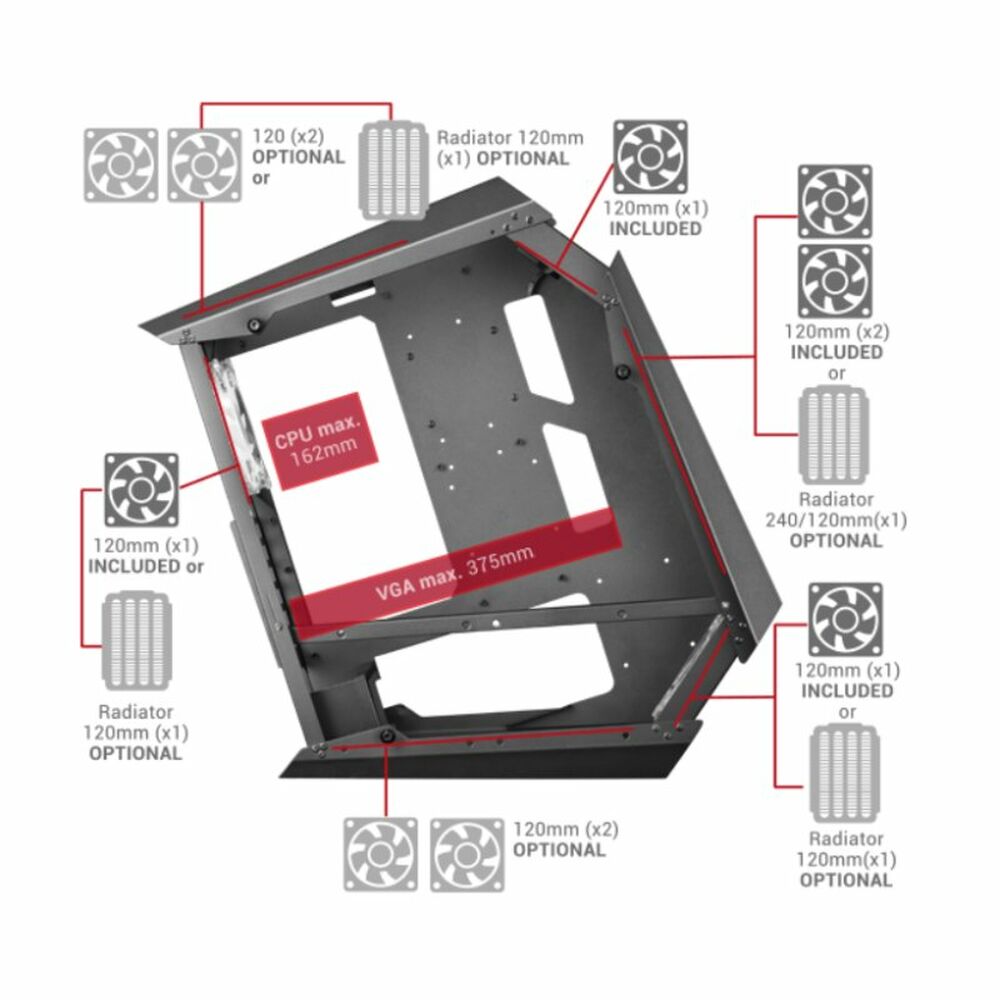 120 (x2)
OPTIONAL
or

Radiator 120mm
(x1) OPTIONAL

120mm (x1)
INCLUDED

120mm (x2)
INCLUDED
or

Radiator
240/120mm(x1)
OPTIONAL

CPU max.
162mm

VGA max. 375mm

120mm (x1)
INCLUDED or

Radiator
120mm (x1)
OPTIONAL

120mm (x1)
INCLUDED
or

Radiator
120mm(x1)
OPTIONAL

120mm (x2)
OPTIONAL