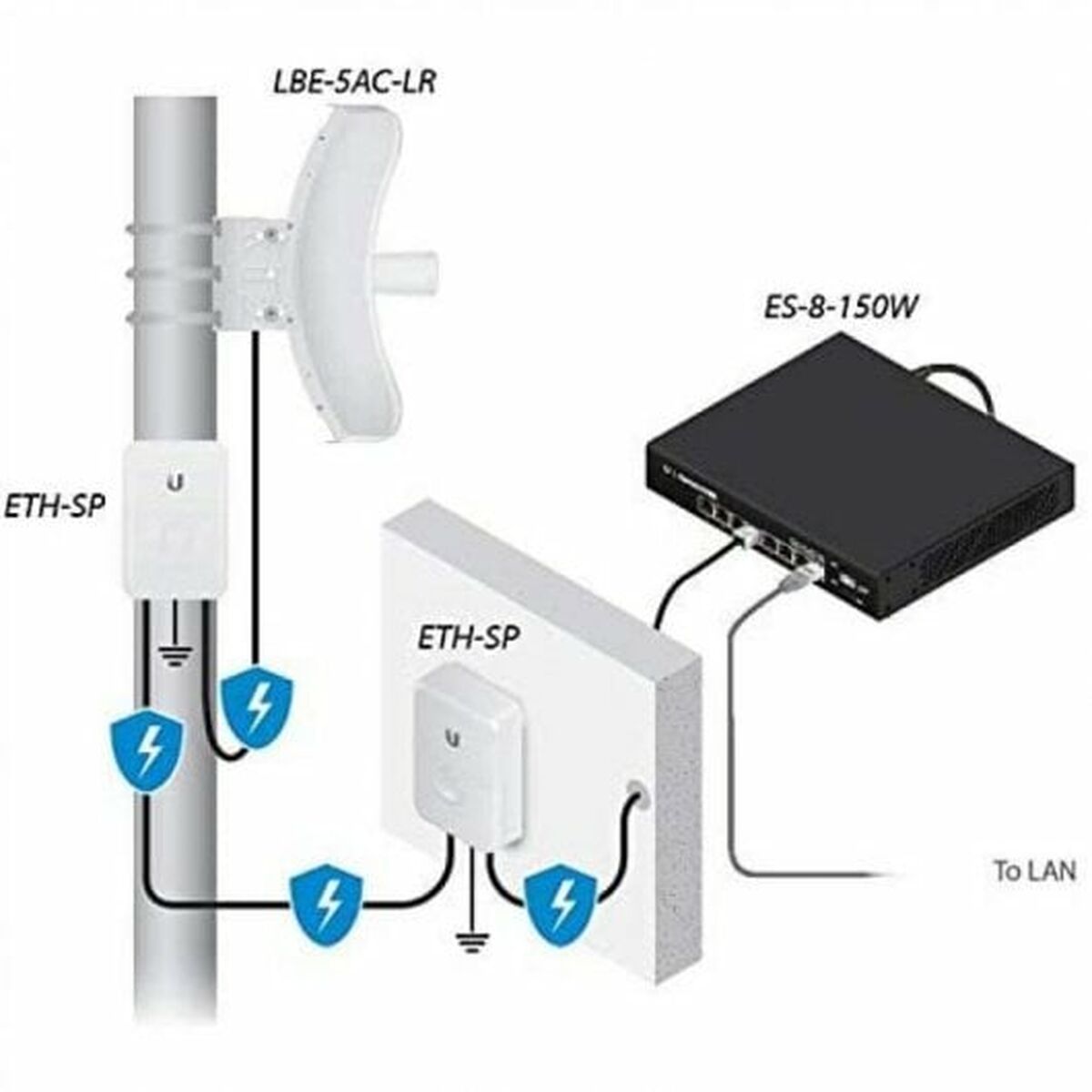 LBE-5AC-LR

ES-8-150W

ETH-SP

ETH-SP

To LAN